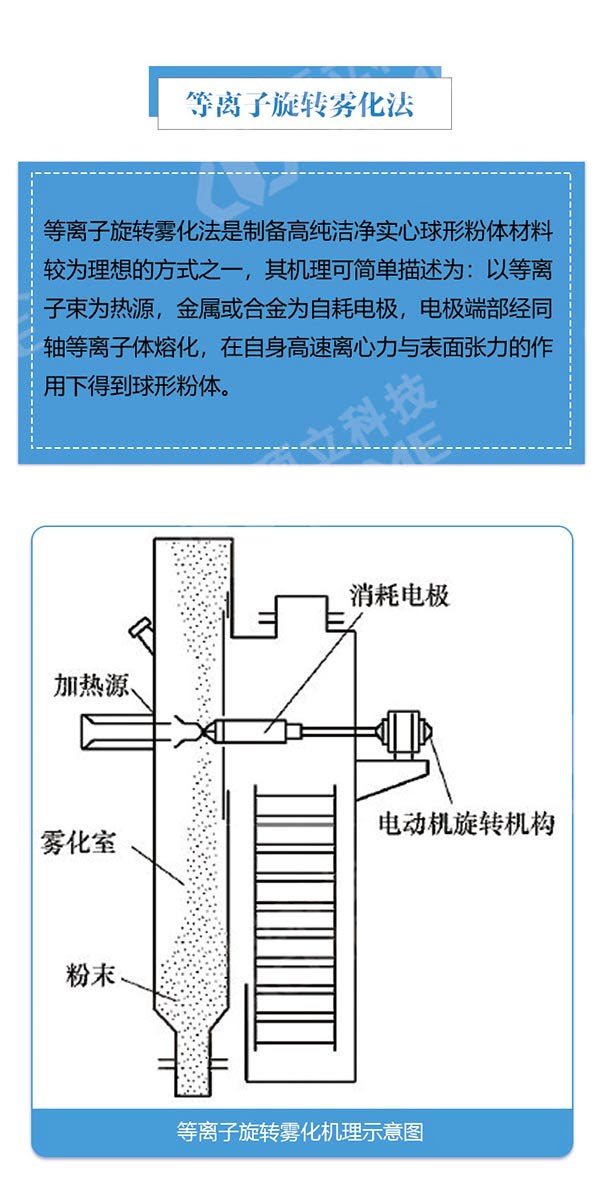 等离子旋转雾化法

等离子旋转雾化法是制备高纯洁净实心球形粉体材料较为理想的方式之一，其机理可简单描述为：以等离子束为热源，金属或合金为自耗电极，电极端部经同轴等离子体熔化，在自身高速离心力与表面张力的作用下得到球形粉体。

消耗电极

加热源

电动机旋转机构

雾化室

粉末

等离子旋转雾化机理示意图